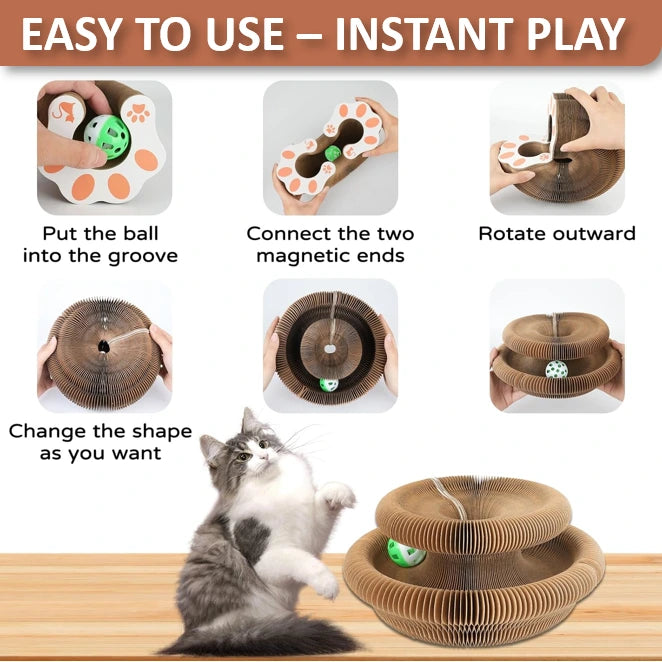 EASY TO USE – INSTANT PLAY

Put the ball into the groove

Connect the two magnetic ends

Rotate outward

Change the shape as you want